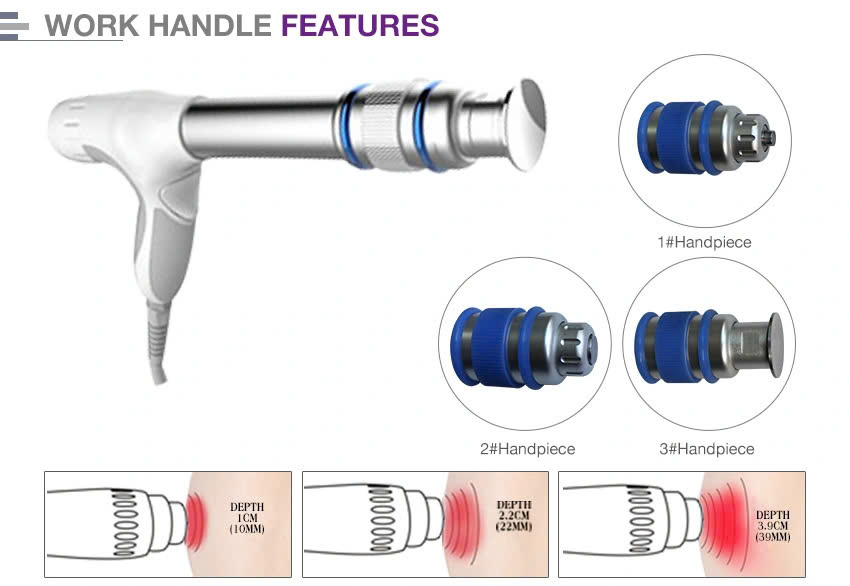 WORK HANDLE FEATURES

1#Handpiece

2#Handpiece

3#Handpiece

DEPTH 1CM (10MM)

DEPTH 2.2CM (22MM)

DEPTH 3.9CM (39MM)